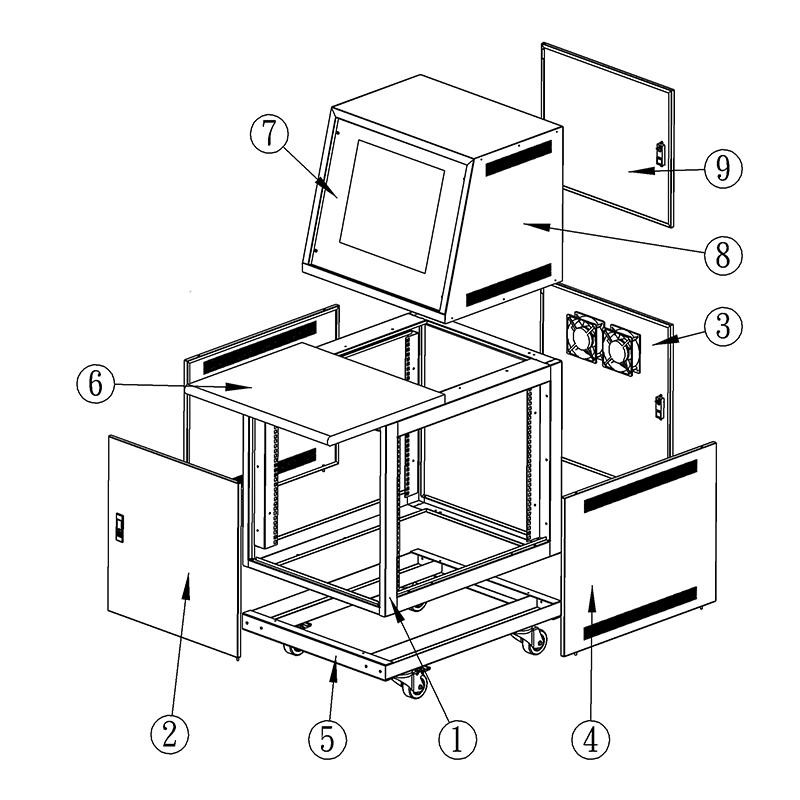 7

9

8

3

6

2

5

1

4